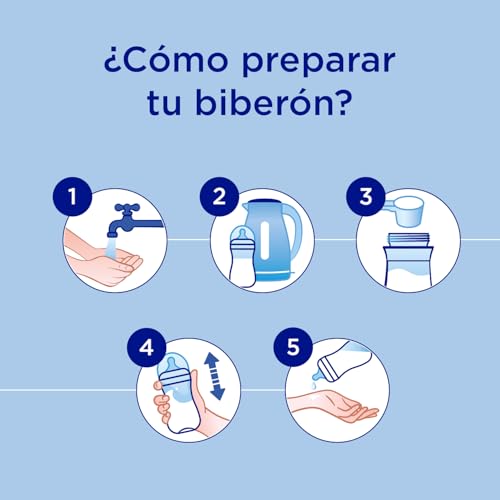 ¿Cómo preparar tu biberón?

1

2

3

4

5