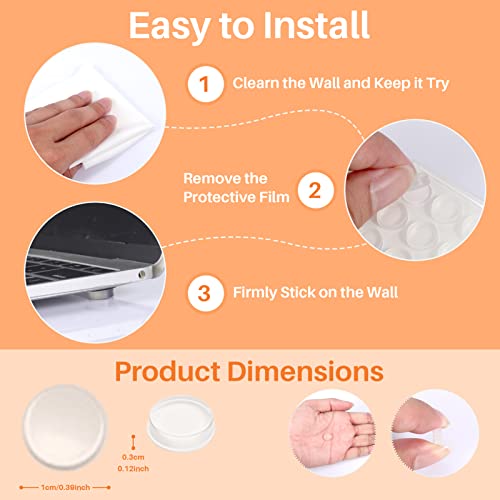 Easy to Install

1 Clearn the Wall and Keep it Try

Remove the Protective Film 2

3 Firmly Stick on the Wall

Product Dimensions

0.3cm
0.12inch

1cm/0.39inch