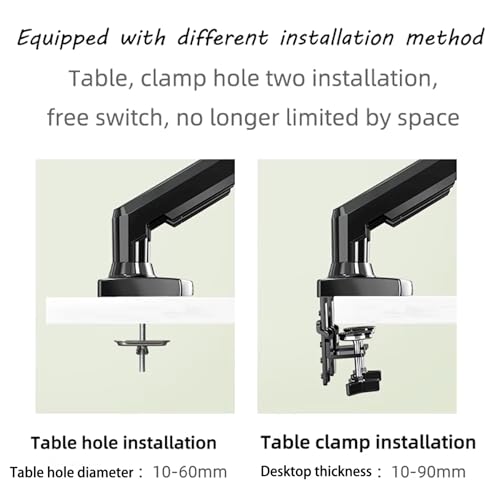 Equipped with different installation method

Table, clamp hole two installation, free switch, no longer limited by space

Table hole installation

Table hole diameter： 10-60mm

Table clamp installation

Desktop thickness： 10-90mm