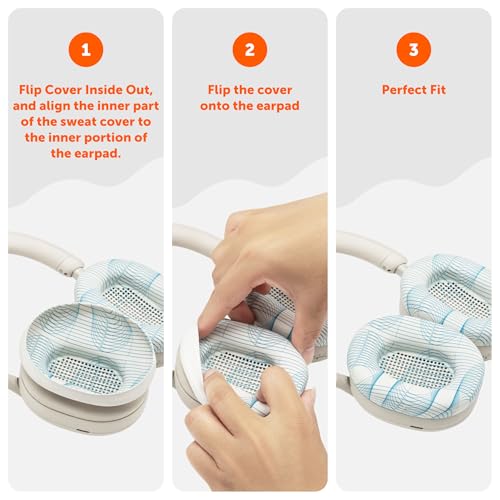 1

Flip Cover Inside Out, and align the inner part of the sweat cover to the inner portion of the earpad.

2

Flip the cover onto the earpad

3

Perfect Fit