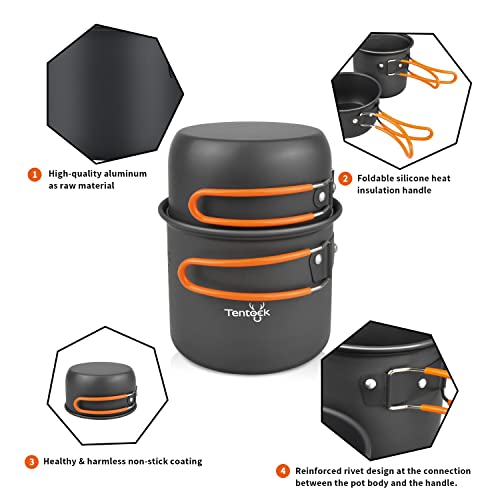 1 High-quality aluminum as raw material

2 Foldable silicone heat insulation handle

Tentock

3 Healthy & harmless non-stick coating

4 Reinforced rivet design at the connection between the pot body and the handle.