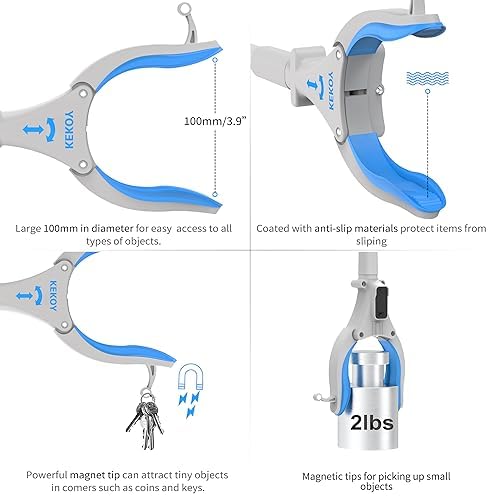 KEKOY

100mm/3.9"

Large 100mm in diameter for easy access to all types of objects.

KEKOY

Coated with anti-slip materials protect items from sliping

KEKOY

Powerful magnet tip can attract tiny objects in corners such as coins and keys.

2lbs

Magnetic tips for picking up small objects