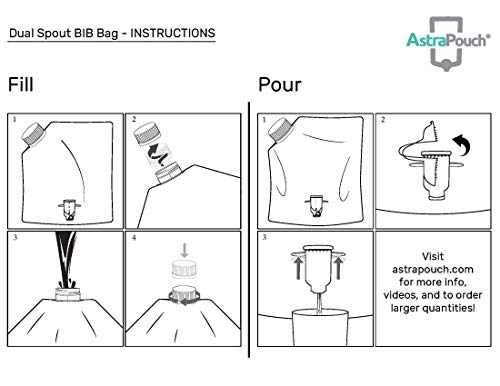 Dual Spout BIB Bag - INSTRUCTIONS

AstraPouch®

Fill

1

2

3

4

Pour

1

2

3

Visit astrapouch.com for more info, videos, and to order larger quantities!