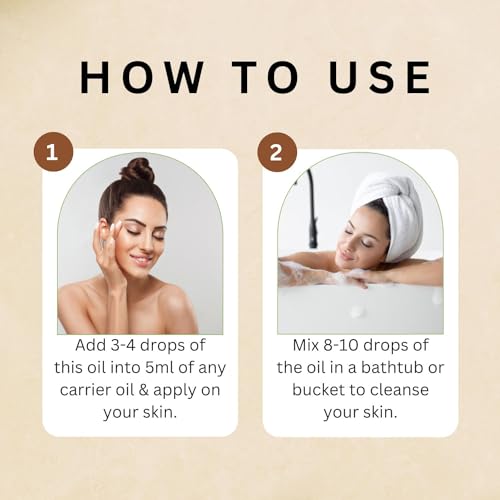 HOW TO USE

1

Add 3-4 drops of this oil into 5ml of any carrier oil & apply on your skin.

2

Mix 8-10 drops of the oil in a bathtub or bucket to cleanse your skin.