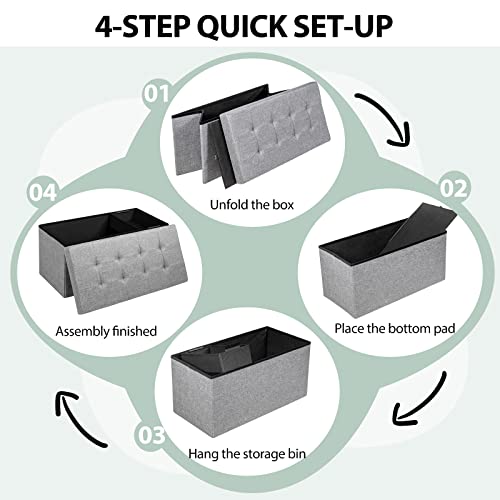 4-STEP QUICK SET-UP

01

Unfold the box

02

Place the bottom pad

03

Hang the storage bin

04

Assembly finished