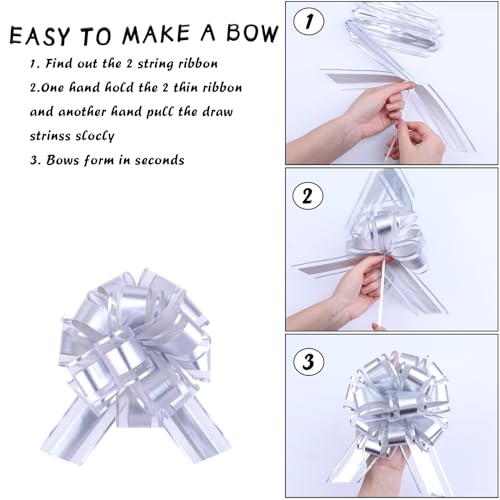 EASY TO MAKE A BOW

1. Find out the 2 string ribbon

2.One hand hold the 2 thin ribbon and another hand pull the draw strinss slocly

3. Bows form in seconds

1

2

3