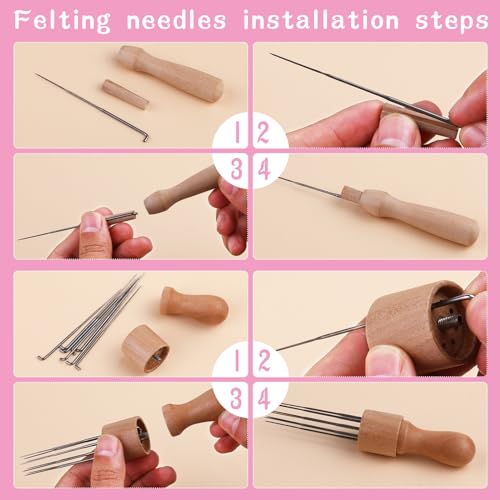 Felting needles installation steps

1 2
3 4

1 2
3 4