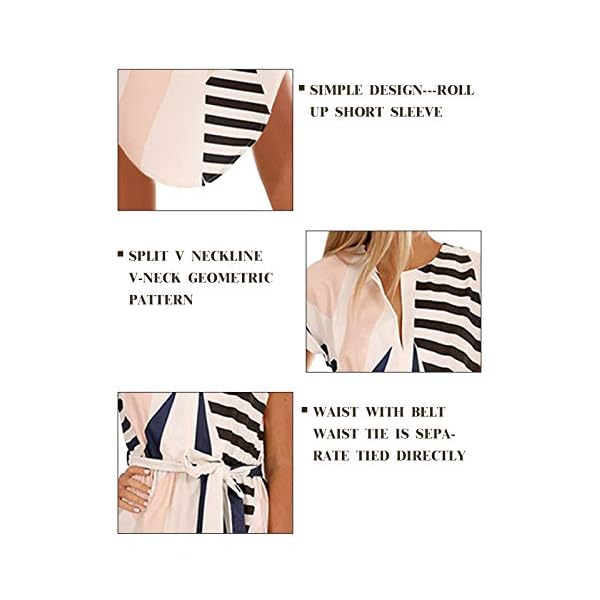 ▪ SIMPLE DESIGN---ROLL UP SHORT SLEEVE

▪ SPLIT V NECKLINE V-NECK GEOMETRIC PATTERN

▪ WAIST WITH BELT WAIST TIE IS SEPARATE TIED DIRECTLY