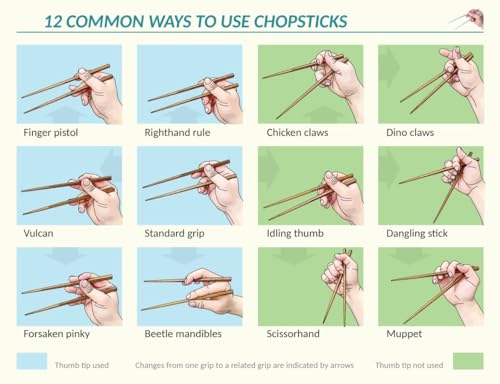 12 COMMON WAYS TO USE CHOPSTICKS

Finger pistol

Righthand rule

Chicken claws

Dino claws

Vulcan

Standard grip

Idling thumb

Dangling stick

Forsaken pinky

Beetle mandibles

Scissorhand

Muppet

Thumb tip used

Changes from one grip to a related grip are indicated by arrows

Thumb tip not used