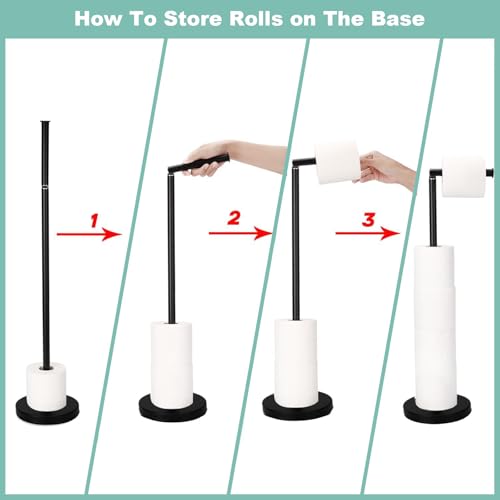 How To Store Rolls on The Base

1

2

3