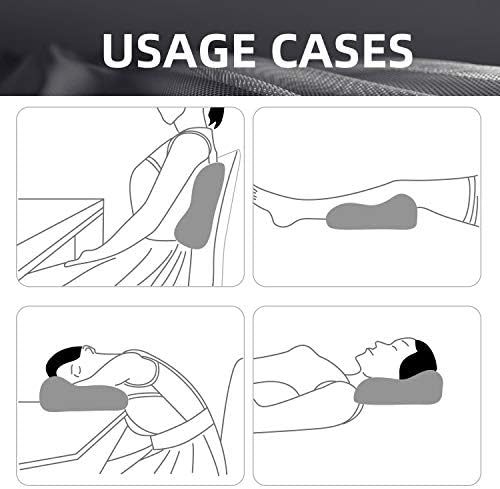 USAGE CASES