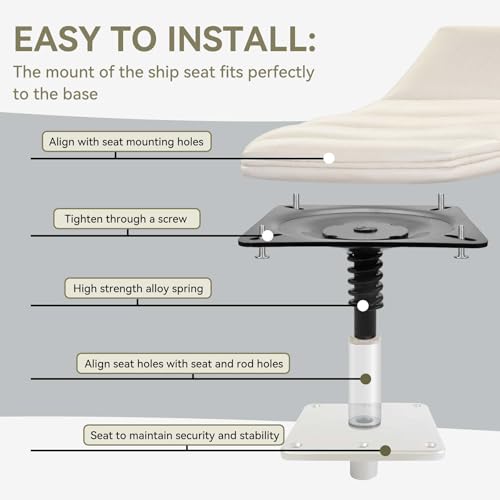 EASY TO INSTALL:
The mount of the ship seat fits perfectly to the base

Align with seat mounting holes

Tighten through a screw

High strength alloy spring

Align seat holes with seat and rod holes

Seat to maintain security and stability