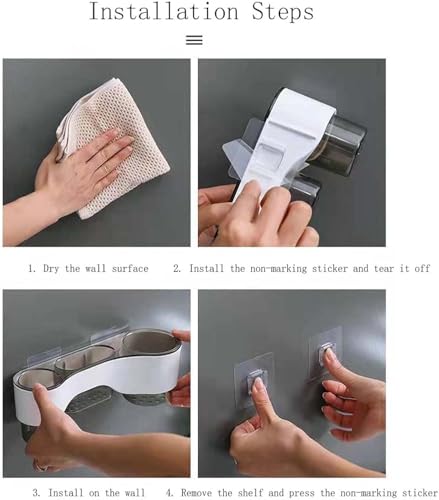 Installation Steps

1. Dry the wall surface

2. Install the non-marking sticker and tear it off

3. Install on the wall

4. Remove the shelf and press the non-marking sticker