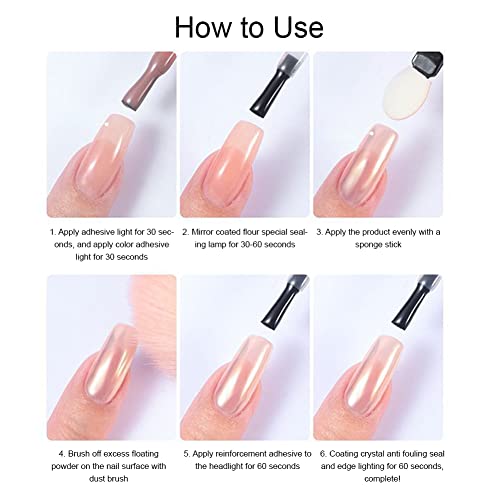 How to Use

1. Apply adhesive light for 30 seconds, and apply color adhesive light for 30 seconds

2. Mirror coated flour special sealing lamp for 30-60 seconds

3. Apply the product evenly with a sponge stick

4. Brush off excess floating powder on the nail surface with dust brush

5. Apply reinforcement adhesive to the headlight for 60 seconds

6. Coating crystal anti fouling seal and edge lighting for 60 seconds, complete!