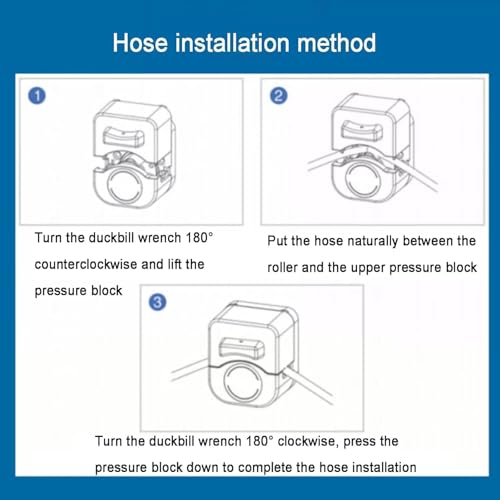 Hose installation method

1

Turn the duckbill wrench 180° counterclockwise and lift the pressure block

2

Put the hose naturally between the roller and the upper pressure block

3

Turn the duckbill wrench 180° clockwise, press the pressure block down to complete the hose installation