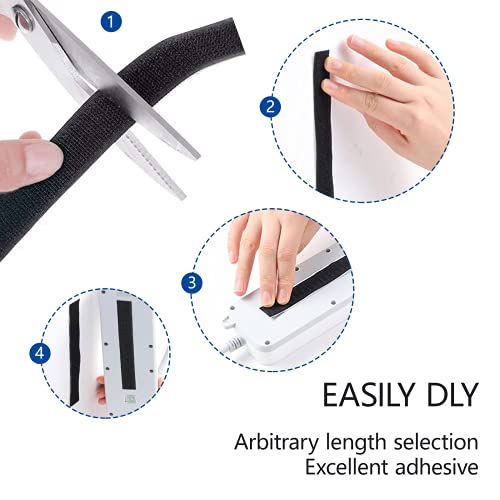 1

2

3

4

EASILY DLY

Arbitrary length selection
Excellent adhesive