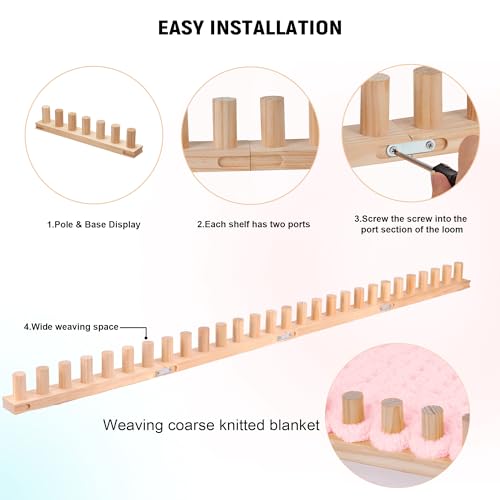 EASY INSTALLATION

1.Pole & Base Display

2.Each shelf has two ports

3.Screw the screw into the port section of the loom

4.Wide weaving space

Weaving coarse knitted blanket