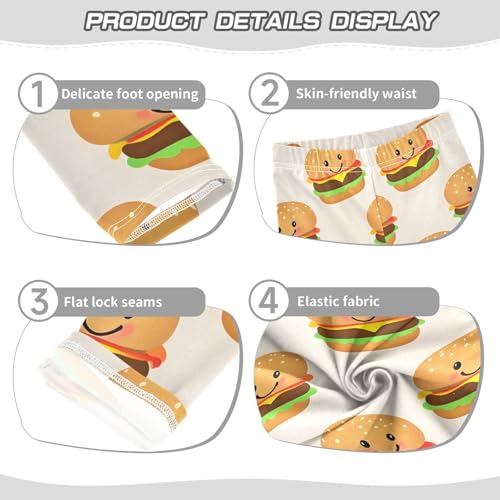 PRODUCT DETAILS DISPLAY

1 Delicate foot opening

2 Skin-friendly waist

3 Flat lock seams

4 Elastic fabric