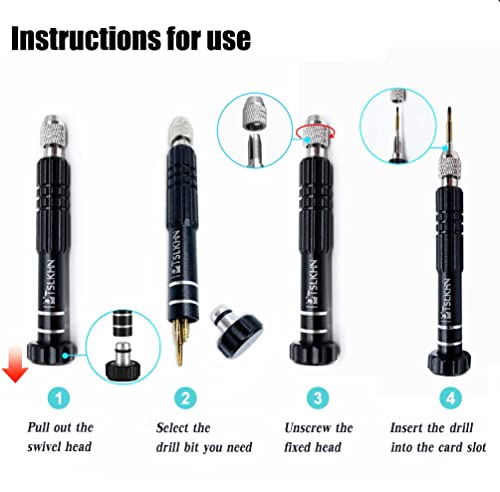 Instructions for use

TSLKHN

TSLKHN

TSLKHN

TSLKHN

1

Pull out the swivel head

2

Select the drill bit you need

3

Unscrew the fixed head

4

Insert the drill into the card slot