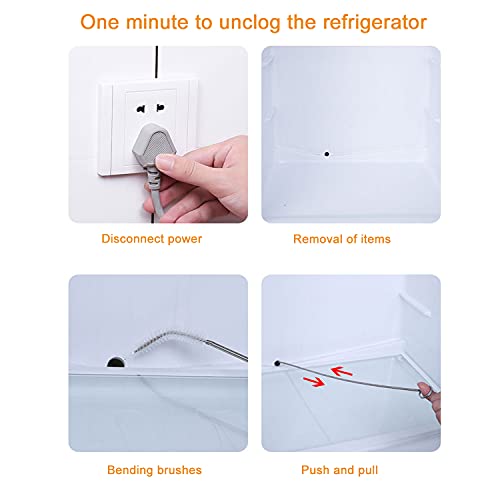 One minute to unclog the refrigerator

Disconnect power

Removal of items

Bending brushes

Push and pull