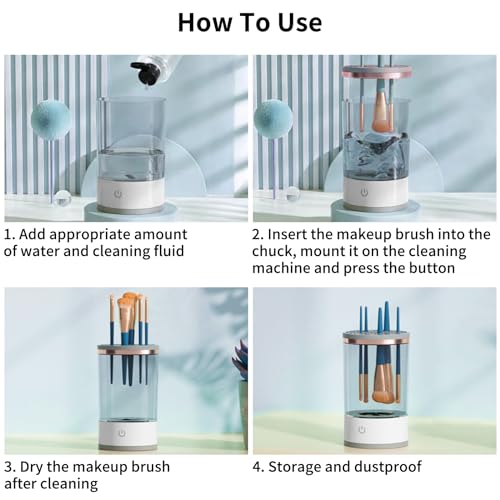 How To Use

1. Add appropriate amount of water and cleaning fluid

2. Insert the makeup brush into the chuck, mount it on the cleaning machine and press the button

3. Dry the makeup brush after cleaning

4. Storage and dustproof