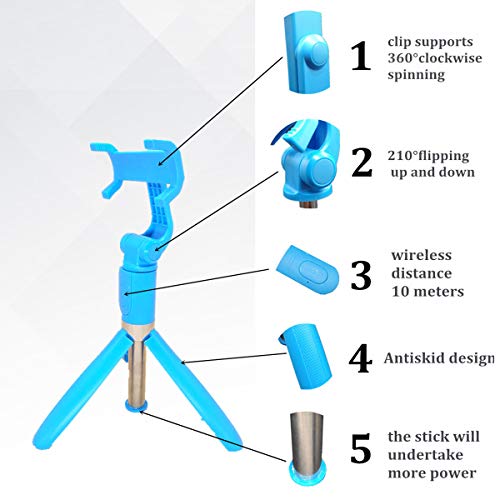 1 clip supports 360°clockwise spinning

2 210°flipping up and down

3 wireless distance 10 meters

4 Antiskid design

5 the stick will undertake more power