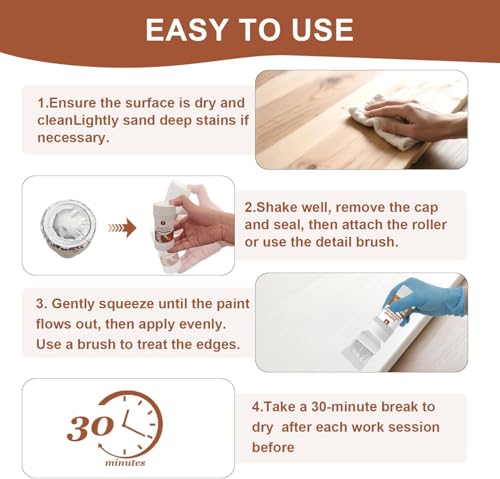 EASY TO USE

1.Ensure the surface is dry and cleanLightly sand deep stains if necessary.

2.Shake well, remove the cap and seal, then attach the roller or use the detail brush.

3. Gently squeeze until the paint flows out, then apply evenly. Use a brush to treat the edges.

30 minutes

4.Take a 30-minute break to dry after each work session before