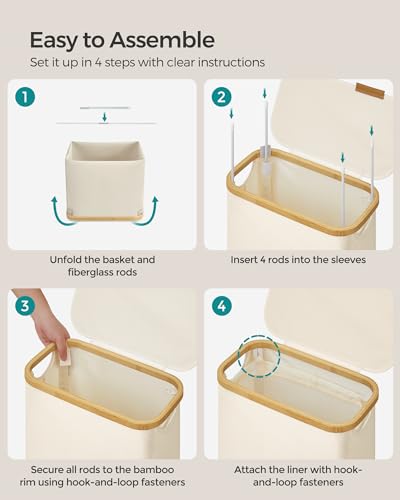 Easy to Assemble

Set it up in 4 steps with clear instructions

1

Unfold the basket and fiberglass rods

2

Insert 4 rods into the sleeves

3

Secure all rods to the bamboo rim using hook-and-loop fasteners

4

Attach the liner with hook-and-loop fasteners