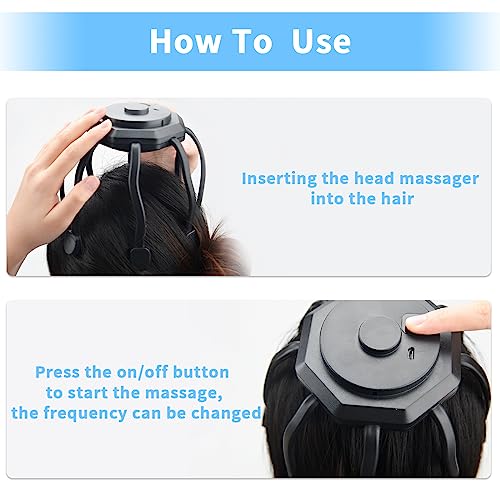 How To Use

Inserting the head massager into the hair

Press the on/off button to start the massage, the frequency can be changed