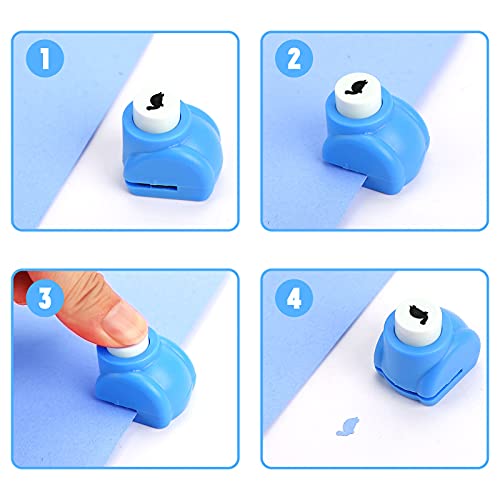 1

2

3

4