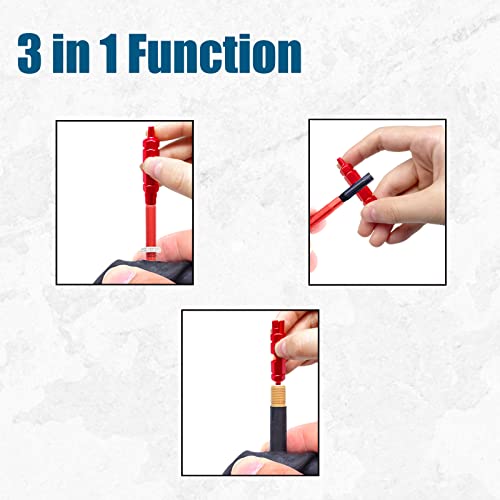 3 in 1 Function