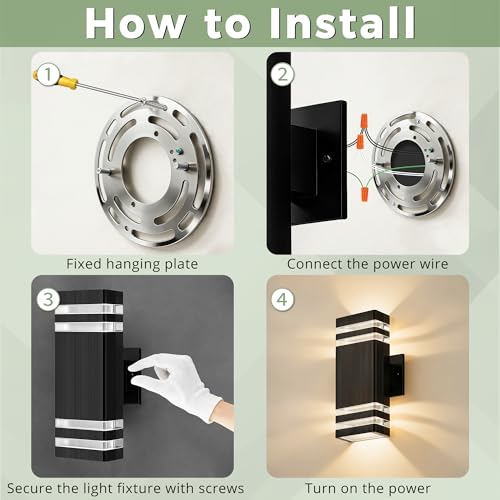 How to Install

1

Fixed hanging plate

2

Connect the power wire

3

Secure the light fixture with screws

4

Turn on the power