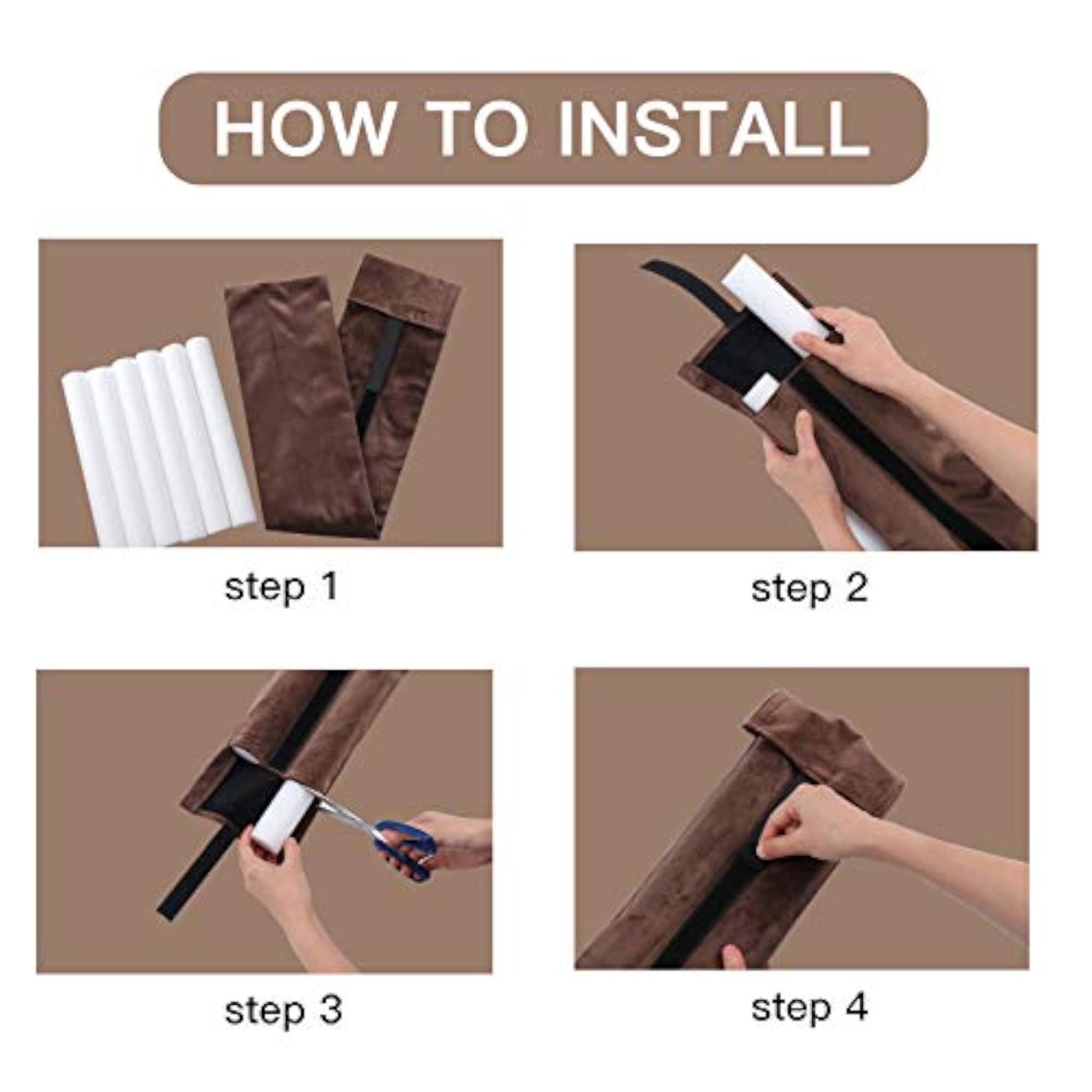 HOW TO INSTALL

step 1

step 2

step 3

step 4