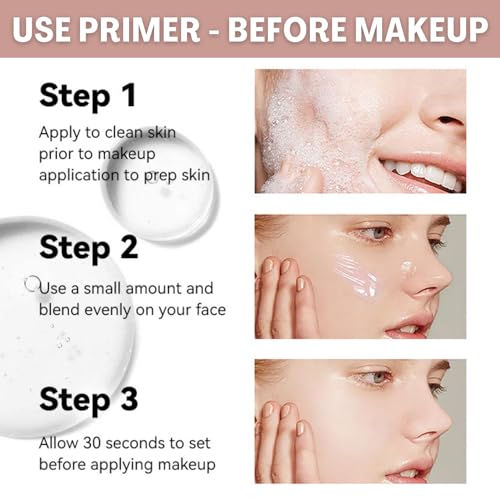 USE PRIMER - BEFORE MAKEUP

Step 1

Apply to clean skin prior to makeup application to prep skin

Step 2

Use a small amount and blend evenly on your face

Step 3

Allow 30 seconds to set before applying makeup