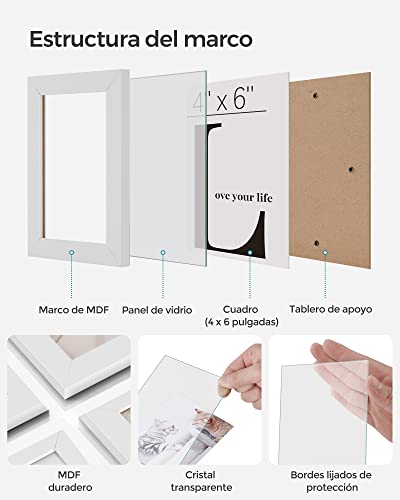 Estructura del marco

4" x 6"

L

ove your life

Marco de MDF

Panel de vidrio

Cuadro
(4 x 6 pulgadas)

Tablero de apoyo

MDF
duradero

Cristal
transparente

Bordes lijados de
protección