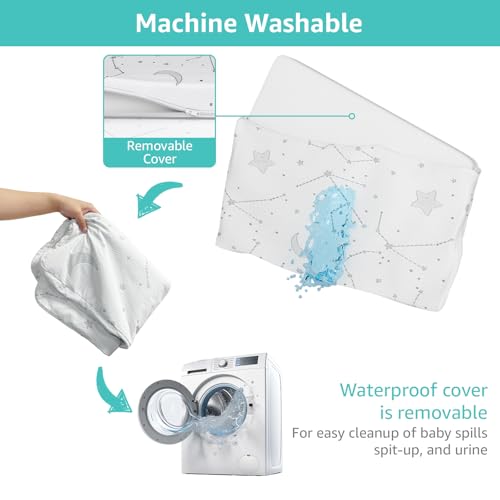 Machine Washable

Removable Cover

Waterproof cover is removable

For easy cleanup of baby spills spit-up, and urine