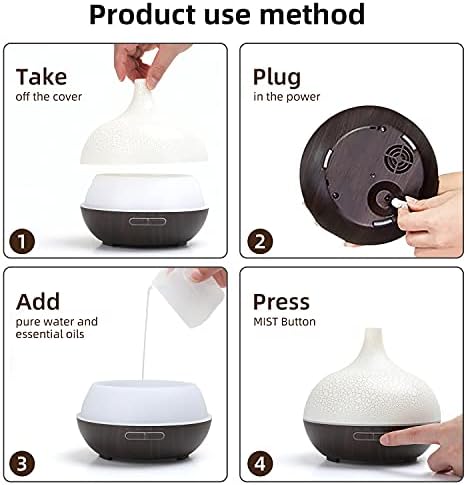 Product use method

Take
off the cover

1

Plug
in the power

2

Add
pure water and essential oils

3

Press
MIST Button

4