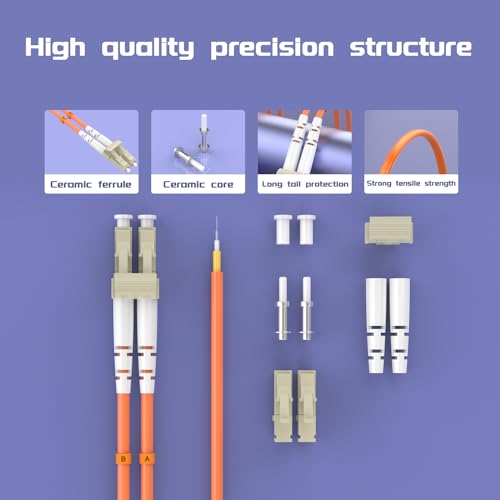 High quality precision structure

Ceramic ferrule

Ceramic core

Long tail protection

Strong tensile strength

B

A