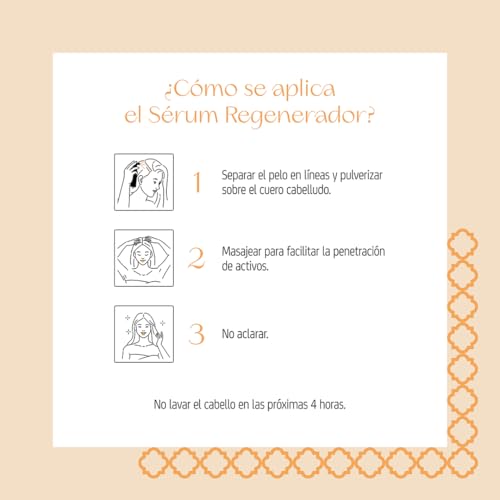 ¿Cómo se aplica el Sérum Regenerador?

1 Separar el pelo en líneas y pulverizar sobre el cuero cabelludo.

2 Masajear para facilitar la penetración de activos.

3 No aclarar.

No lavar el cabello en las próximas 4 horas.