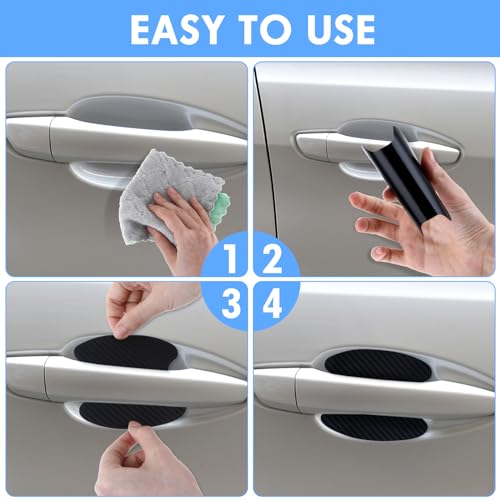 EASY TO USE

1

2

3

4