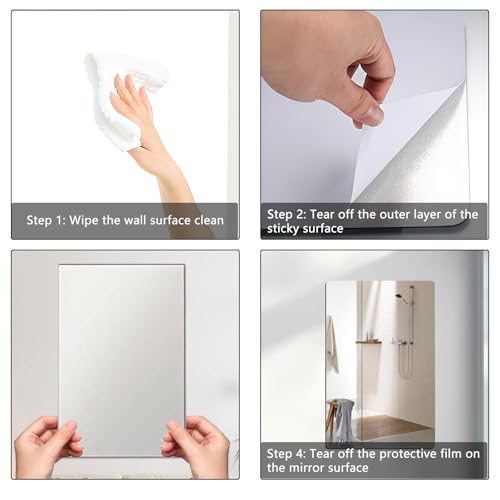 Step 1: Wipe the wall surface clean

Step 2: Tear off the outer layer of the sticky surface

Step 4: Tear off the protective film on the mirror surface