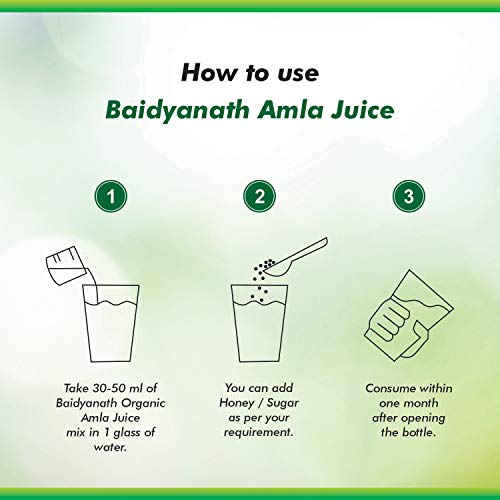 How to use
Baidyanath Amla Juice

1

Take 30-50 ml of Baidyanath Organic Amla Juice mix in 1 glass of water.

2

You can add Honey / Sugar as per your requirement.

3

Consume within one month after opening the bottle.