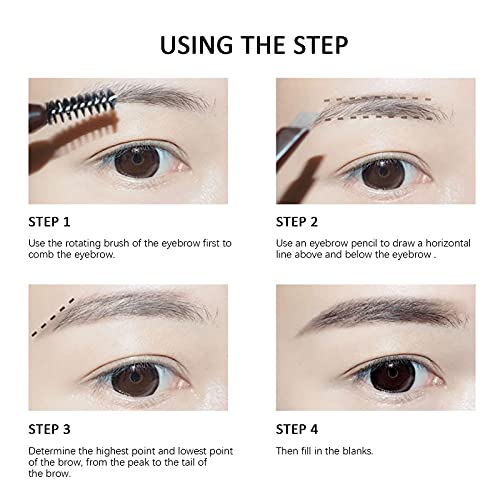 USING THE STEP

STEP 1

Use the rotating brush of the eyebrow first to comb the eyebrow.

STEP 2

Use an eyebrow pencil to draw a horizontal line above and below the eyebrow .

STEP 3

Determine the highest point and lowest point of the brow, from the peak to the tail of the brow.

STEP 4

Then fill in the blanks.