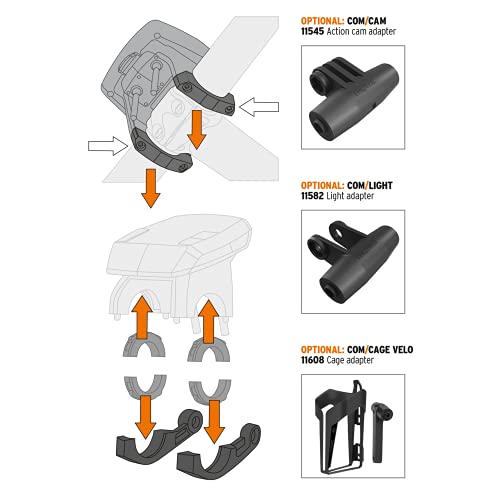 OPTIONAL: COM/CAM
11545 Action cam adapter

OPTIONAL: COM/LIGHT
11582 Light adapter

OPTIONAL: COM/CAGE VELO
11608 Cage adapter