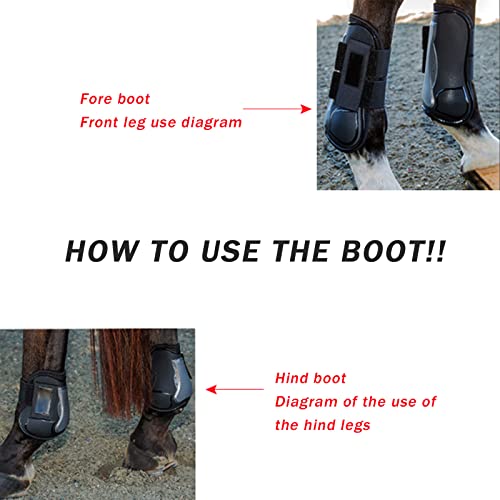 Fore boot
Front leg use diagram

HOW TO USE THE BOOT!!

Hind boot
Diagram of the use of the hind legs