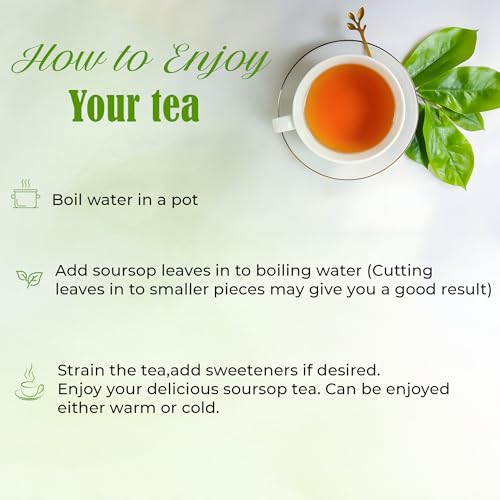 How to Enjoy
Your tea

Boil water in a pot

Add soursop leaves in to boiling water (Cutting leaves in to smaller pieces may give you a good result)

Strain the tea,add sweeteners if desired.
Enjoy your delicious soursop tea. Can be enjoyed either warm or cold.