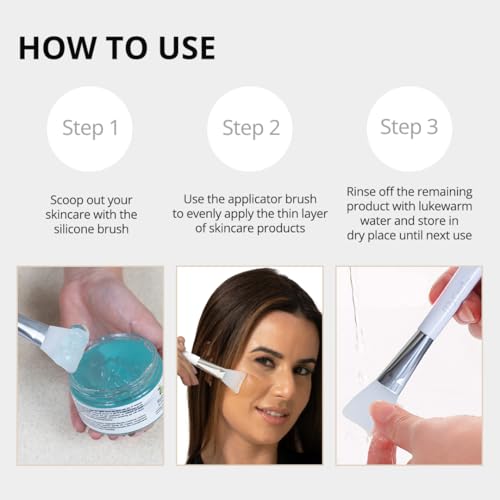 HOW TO USE

Step 1

Scoop out your skincare with the silicone brush

Step 2

Use the applicator brush to evenly apply the thin layer of skincare products

Step 3

Rinse off the remaining product with lukewarm water and store in dry place until next use