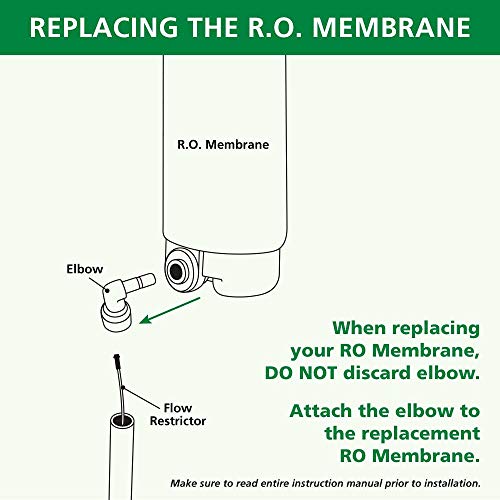 REPLACING THE R.O. MEMBRANE

R.O. Membrane

Elbow

Flow Restrictor

When replacing your RO Membrane, DO NOT discard elbow.

Attach the elbow to the replacement RO Membrane.

Make sure to read entire instruction manual prior to installation.