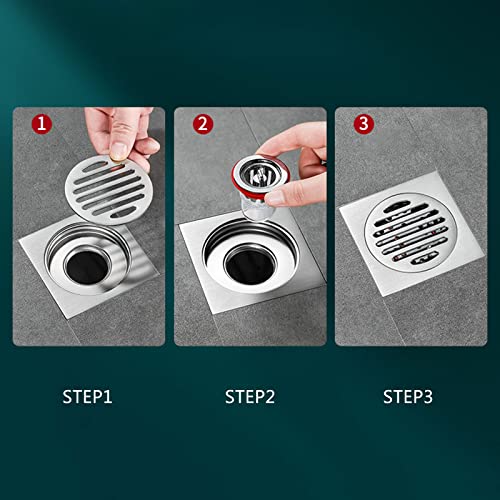 1

2

3

STEP1

STEP2

STEP3