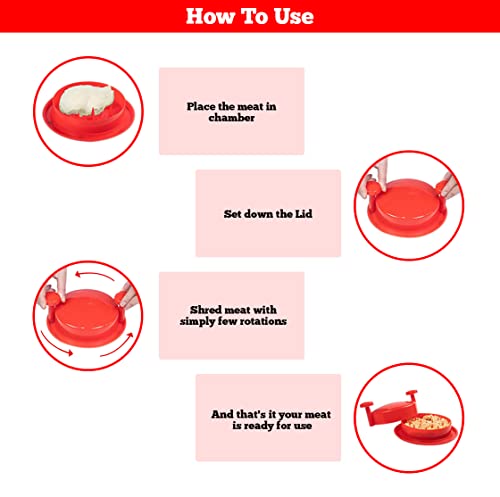 How To Use

Place the meat in chamber

Set down the Lid

Shred meat with simply few rotations

And that's it your meat is ready for use